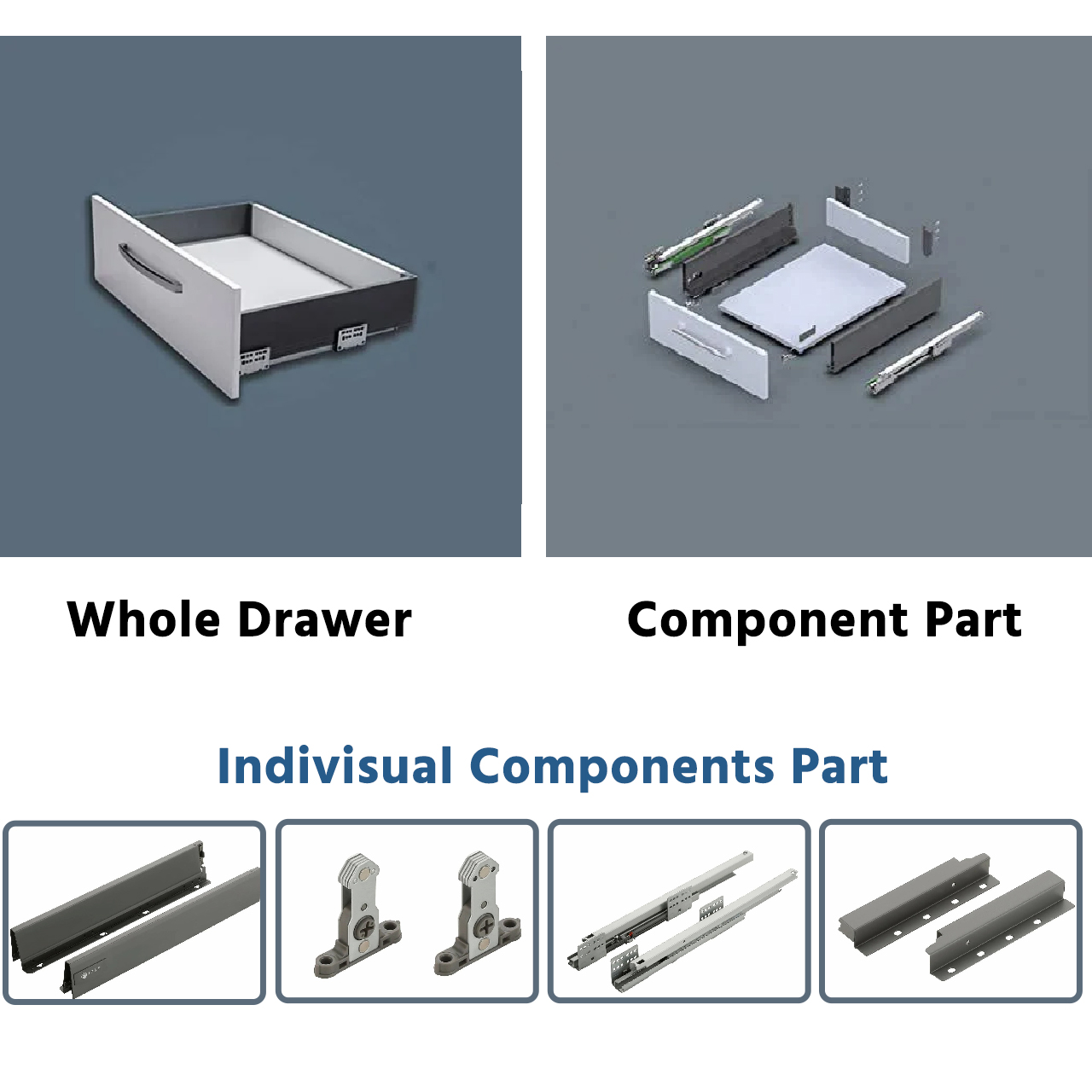 Whole Drawer

Component Part

Indivisual Components Part